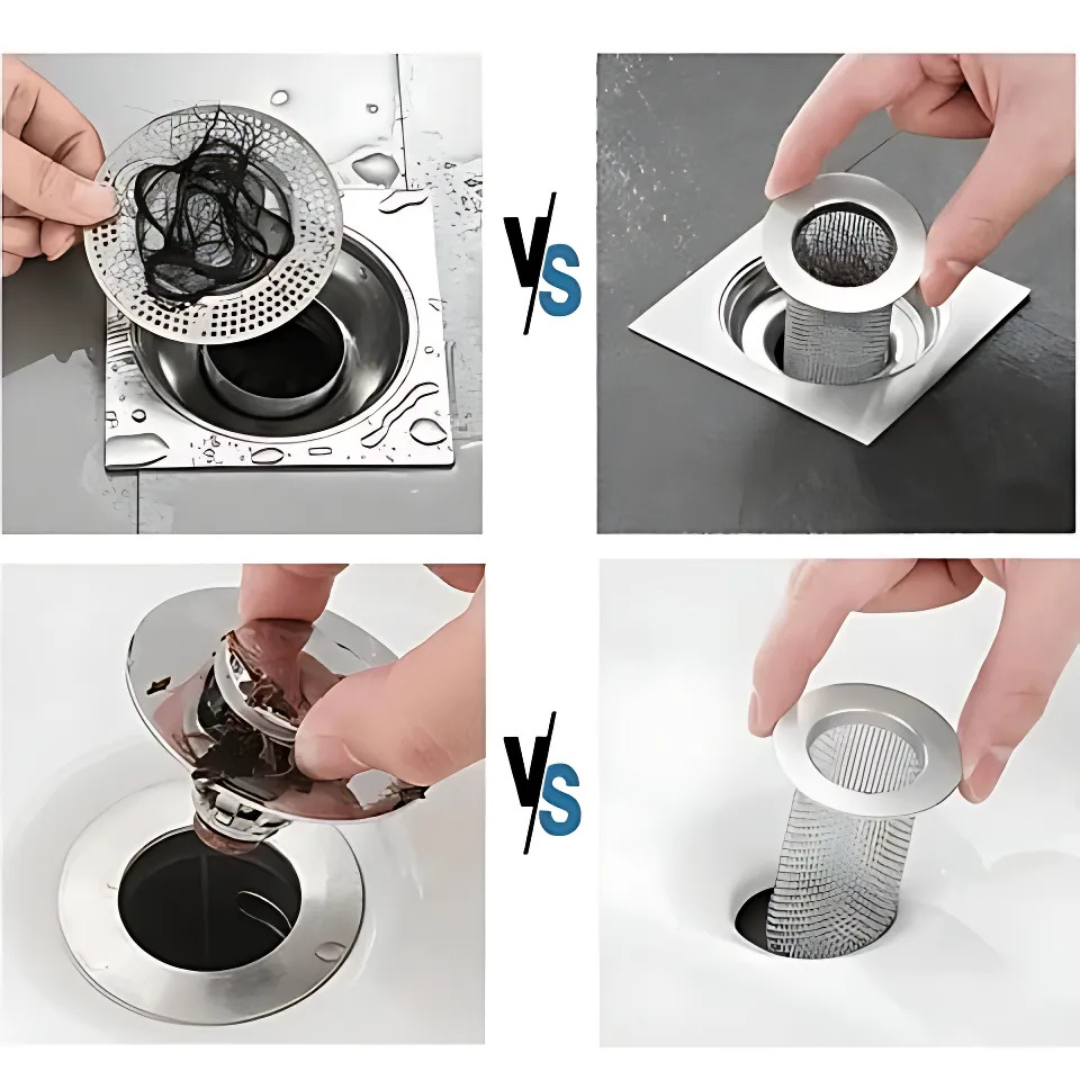 VS

VS